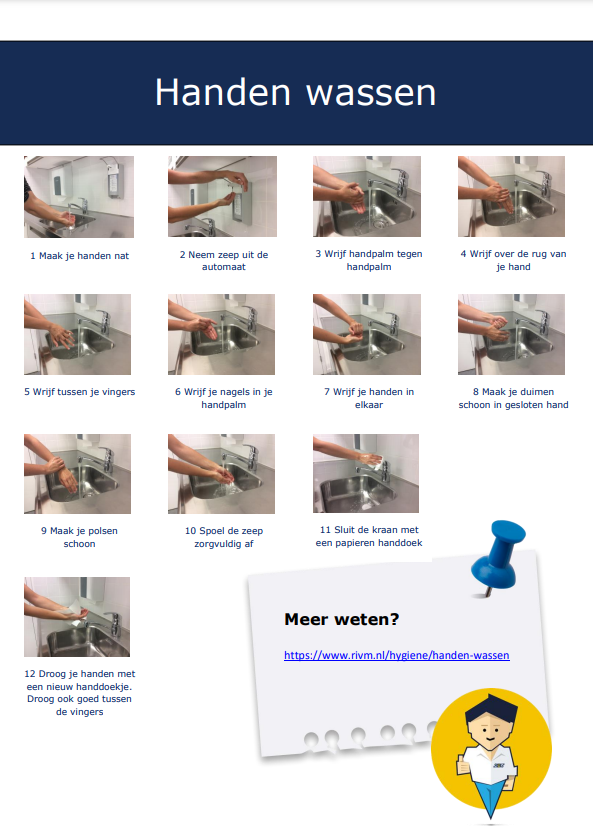 Handen wassen

1 Maak je handen nat

2 Neem zeep uit de automaat

3 Wrijf handpalm tegen handpalm

4 Wrijf over de rug van je hand

5 Wrijf tussen je vingers

6 Wrijf je nagels in je handpalm

7 Wrijf je handen in elkaar

8 Maak je duimen schoon in gesloten hand

9 Maak je polsen schoon

10 Spoel de zeep zorgvuldig af

11 Sluit de kraan met een papieren handdoek

12 Droog je handen met een nieuw handdoekje. Droog ook goed tussen de vingers

Meer weten?

https://www.rivm.nl/hygiene/handen-wassen